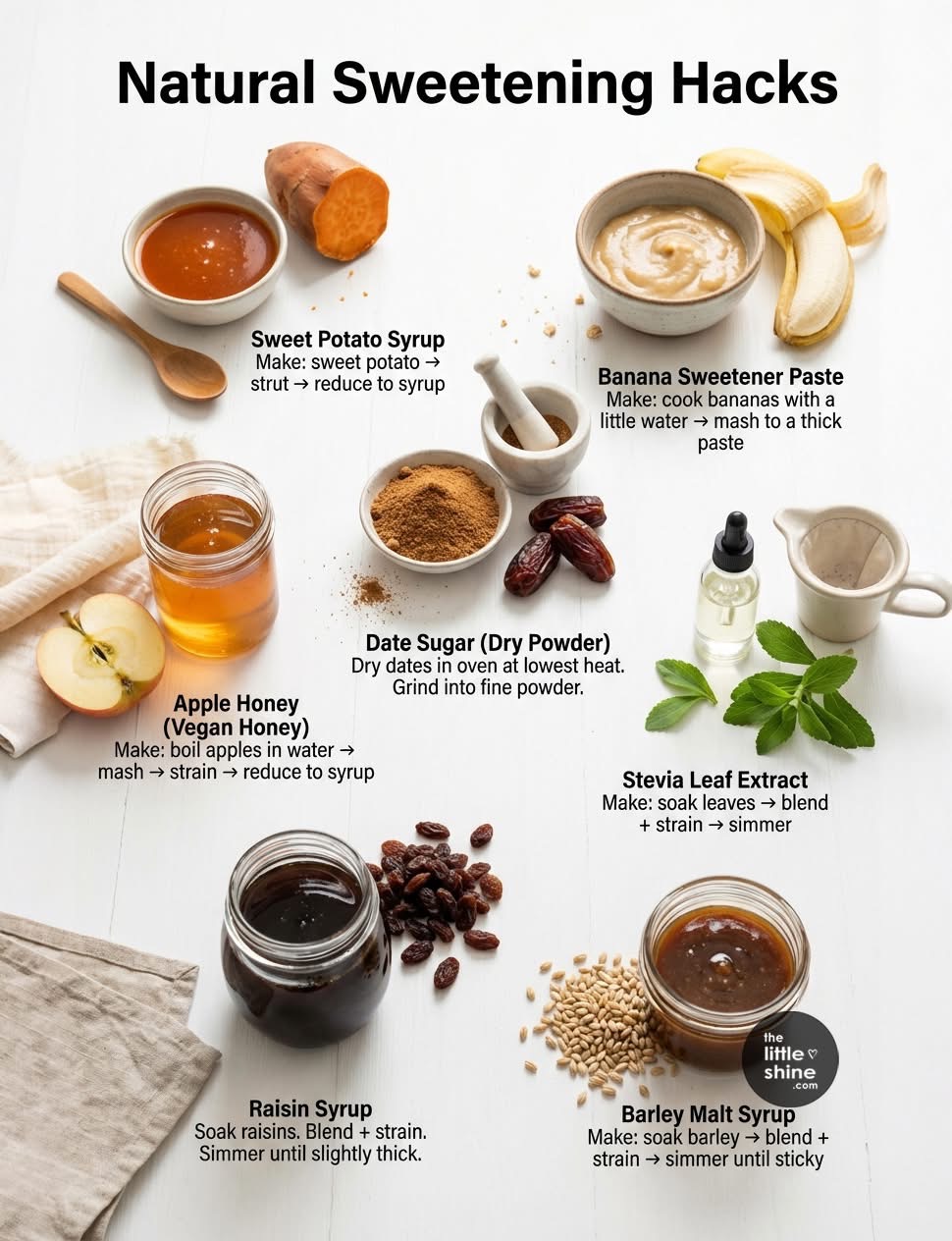 Natural Sweetening Hacks

Sweet Potato Syrup
Make: sweet potato → strut → reduce to syrup

Banana Sweetener Paste
Make: cook bananas with a little water → mash to a thick paste

Date Sugar (Dry Powder)
Dry dates in oven at lowest heat. Grind into fine powder.

Apple Honey (Vegan Honey)
Make: boil apples in water → mash → strain → reduce to syrup

Stevia Leaf Extract
Make: soak leaves → blend + strain → simmer

Raisin Syrup
Soak raisins. Blend + strain. Simmer until slightly thick.

Barley Malt Syrup
Make: soak barley → blend + strain → simmer until sticky

the little shine .com