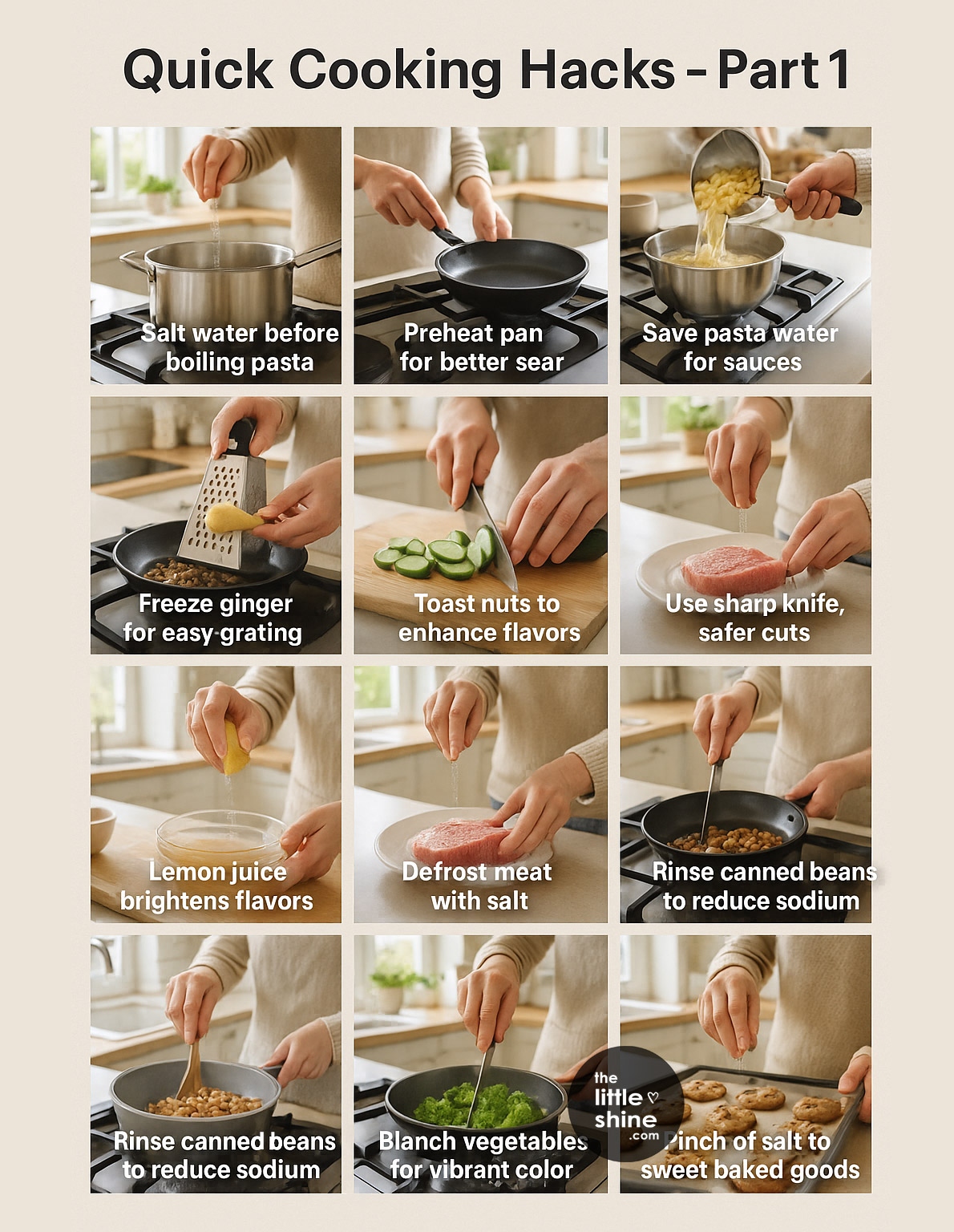 Quick Cooking Hacks - Part 1

Salt water before boiling pasta

Preheat pan for better sear

Save pasta water for sauces

Freeze ginger for easy grating

Toast nuts to enhance flavors

Use sharp knife, safer cuts

Lemon juice brightens flavors

Defrost meat with salt

Rinse canned beans to reduce sodium

Rinse canned beans to reduce sodium

Blanch vegetables for vibrant color

the little shine .com

Pinch of salt to sweet baked goods