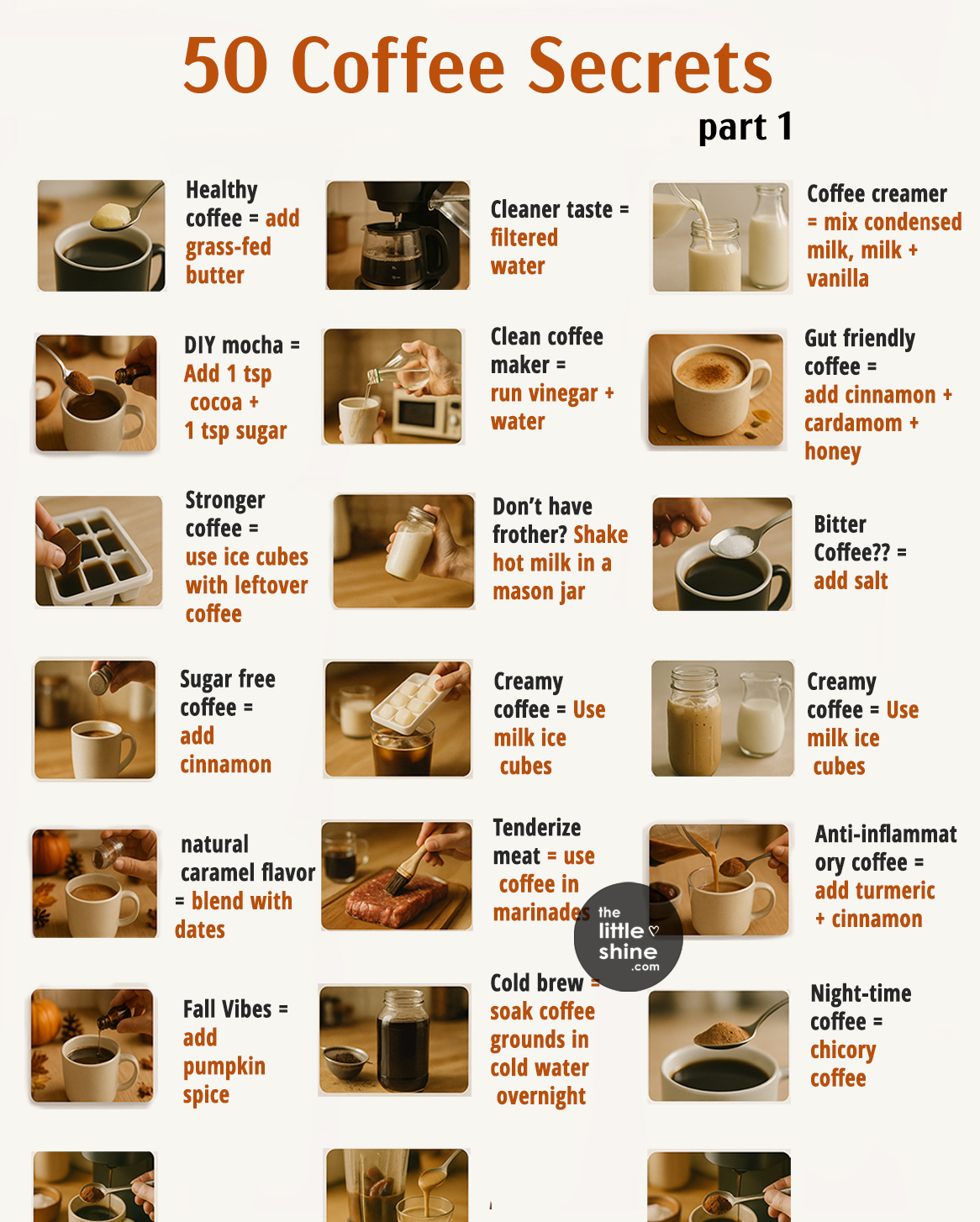 50 Coffee Secrets
part 1

Healthy coffee = add grass-fed butter

Cleaner taste = filtered water

Coffee creamer = mix condensed milk, milk + vanilla

DIY mocha = Add 1 tsp cocoa + 1 tsp sugar

Clean coffee maker = run vinegar + water

Gut friendly coffee = add cinnamon + cardamom + honey

Stronger coffee = use ice cubes with leftover coffee

Don't have frother? Shake hot milk in a mason jar

Bitter Coffee?? = add salt

Sugar free coffee = add cinnamon

Creamy coffee = Use milk ice cubes

Creamy coffee = Use milk ice cubes

natural caramel flavor = blend with dates

Tenderize meat = use coffee in marinades

Anti-inflammatory coffee = add turmeric + cinnamon

the little shine .com

Fall Vibes = add pumpkin spice

Cold brew = soak coffee grounds in cold water overnight

Night-time coffee = chicory coffee