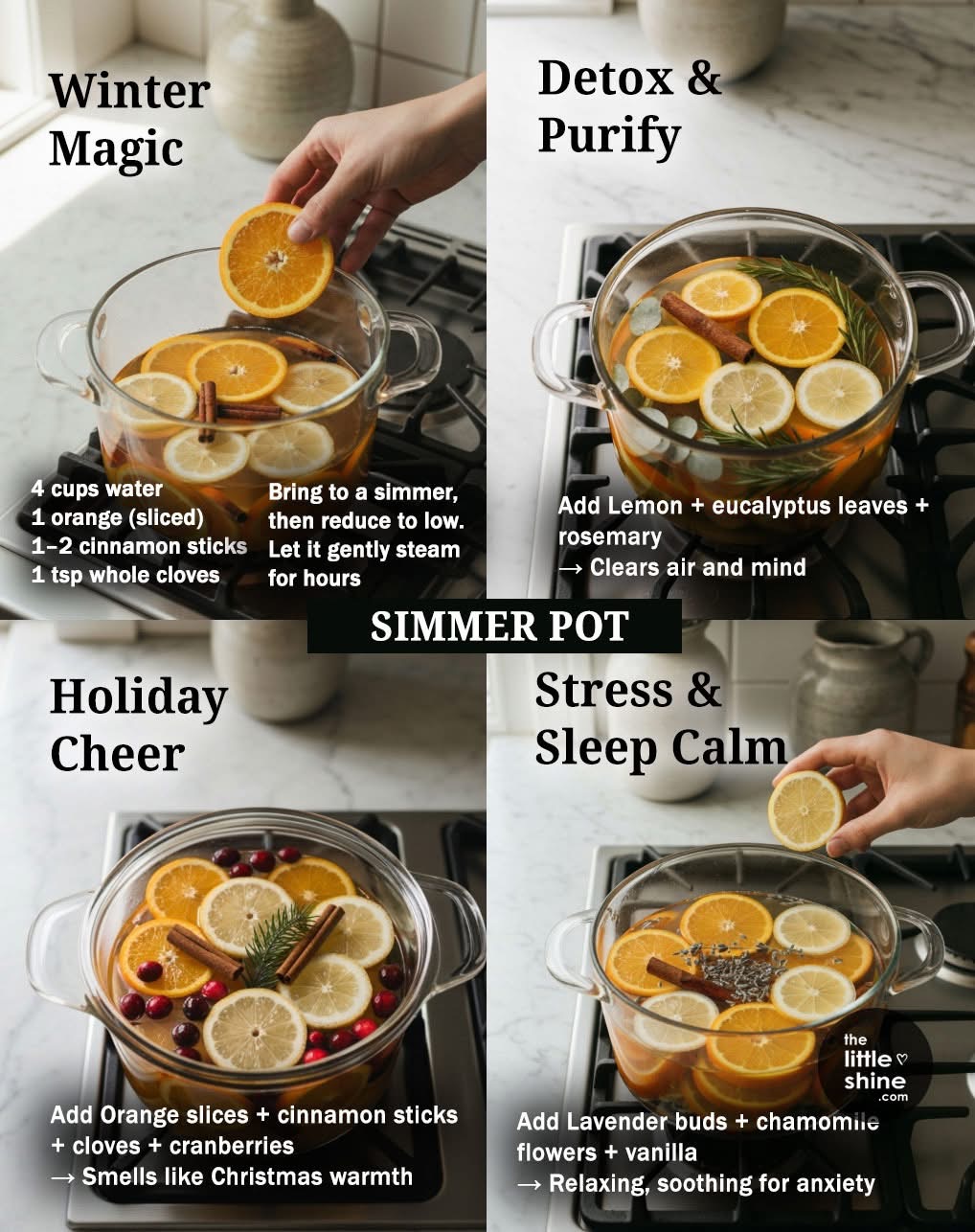 Winter Magic

4 cups water
1 orange (sliced)
1–2 cinnamon sticks
1 tsp whole cloves

Bring to a simmer, then reduce to low. Let it gently steam for hours

Detox & Purify

Add Lemon + eucalyptus leaves + rosemary
→ Clears air and mind

SIMMER POT

Holiday Cheer

Add Orange slices + cinnamon sticks + cloves + cranberries
→ Smells like Christmas warmth

Stress & Sleep Calm

the little ♡ shine .com

Add Lavender buds + chamomile flowers + vanilla
→ Relaxing, soothing for anxiety