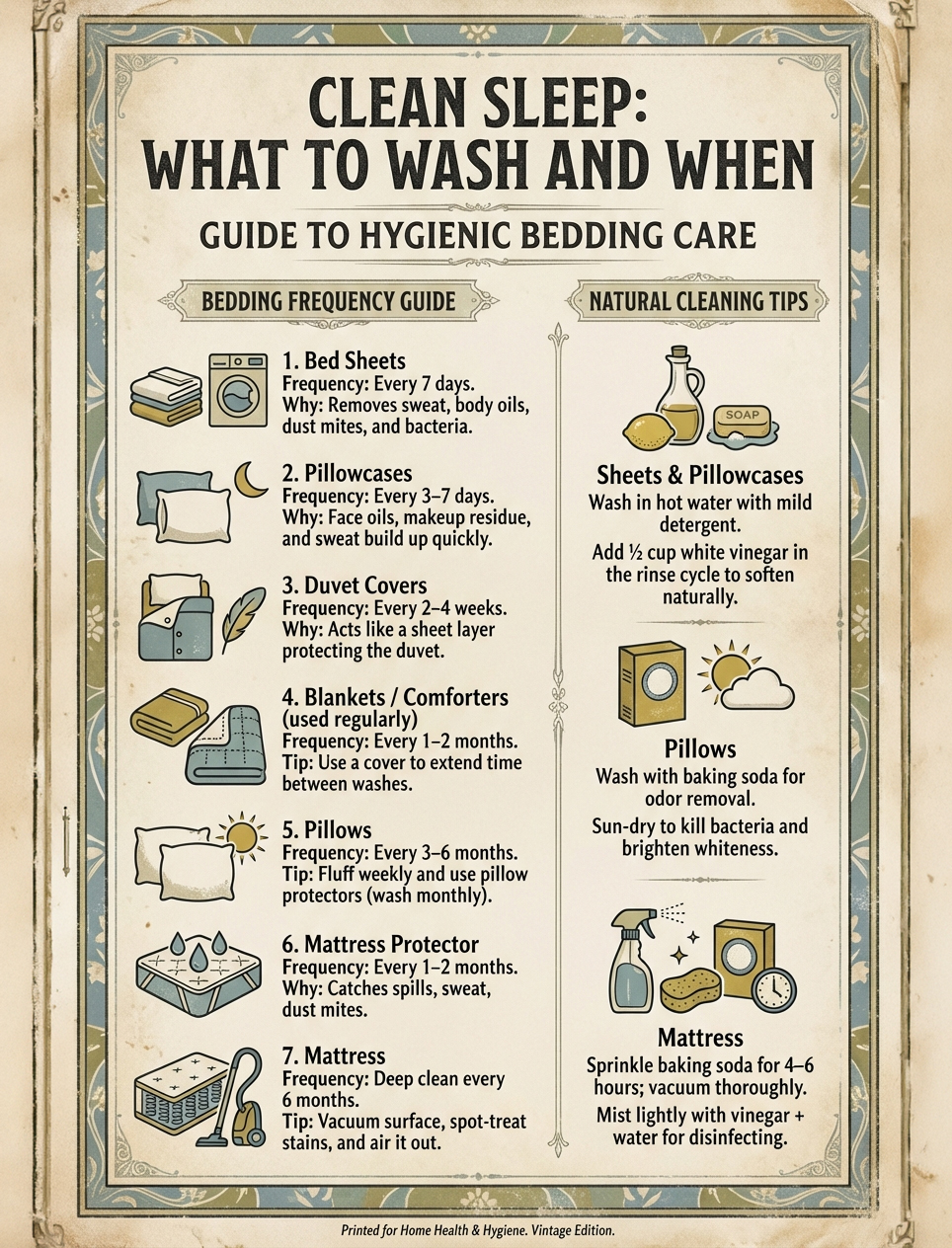 CLEAN SLEEP: WHAT TO WASH AND WHEN

GUIDE TO HYGIENIC BEDDING CARE

BEDDING FREQUENCY GUIDE

1. Bed Sheets
Frequency: Every 7 days.
Why: Removes sweat, body oils, dust mites, and bacteria.

2. Pillowcases
Frequency: Every 3–7 days.
Why: Face oils, makeup residue, and sweat build up quickly.

3. Duvet Covers
Frequency: Every 2–4 weeks.
Why: Acts like a sheet layer protecting the duvet.

4. Blankets / Comforters (used regularly)
Frequency: Every 1–2 months.
Tip: Use a cover to extend time between washes.

5. Pillows
Frequency: Every 3–6 months.
Tip: Fluff weekly and use pillow protectors (wash monthly).

6. Mattress Protector
Frequency: Every 1–2 months.
Why: Catches spills, sweat, dust mites.

7. Mattress
Frequency: Deep clean every 6 months.
Tip: Vacuum surface, spot-treat stains, and air it out.

NATURAL CLEANING TIPS

SOAP

Sheets & Pillowcases
Wash in hot water with mild detergent.

Add ½ cup white vinegar in the rinse cycle to soften naturally.

Pillows
Wash with baking soda for odor removal.

Sun-dry to kill bacteria and brighten whiteness.

Mattress
Sprinkle baking soda for 4–6 hours; vacuum thoroughly.

Mist lightly with vinegar + water for disinfecting.

Printed for Home Health & Hygiene. Vintage Edition.