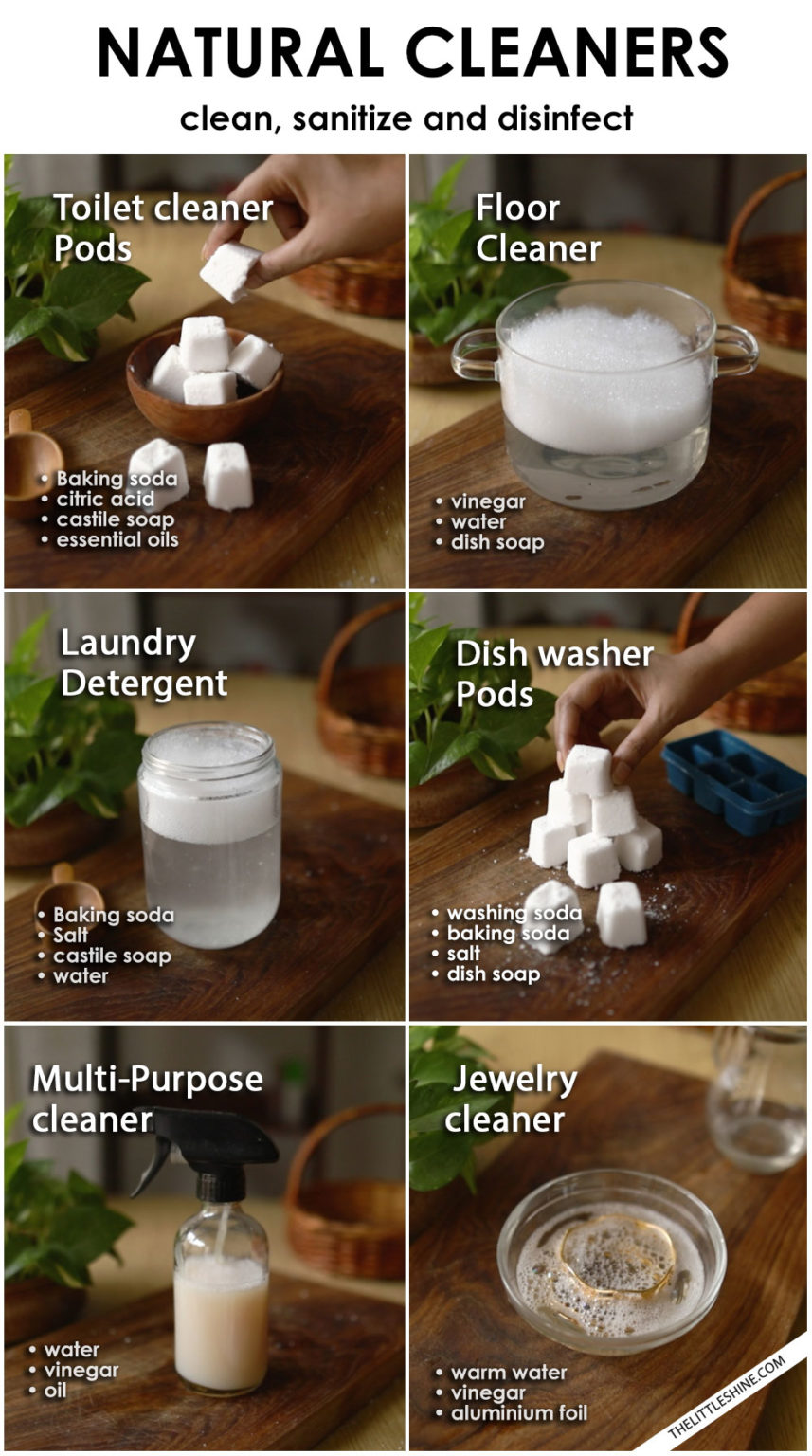 NATURAL CLEANERS
clean, sanitize and disinfect

Toilet cleaner Pods
• Baking soda
• citric acid
• castile soap
• essential oils

Floor Cleaner
• vinegar
• water
• dish soap

Laundry Detergent
• Baking soda
• Salt
• castile soap
• water

Dish washer Pods
• washing soda
• baking soda
• salt
• dish soap

Multi-Purpose cleaner
• water
• vinegar
• oil

Jewelry cleaner
• warm water
• vinegar
• aluminium foil

THELITTLESHINE.COM