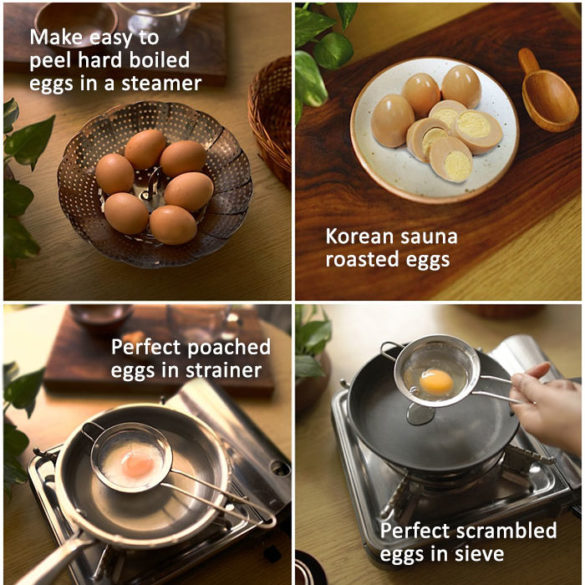 Make easy to peel hard boiled eggs in a steamer

Korean sauna roasted eggs

Perfect poached eggs in strainer

Perfect scrambled eggs in sieve