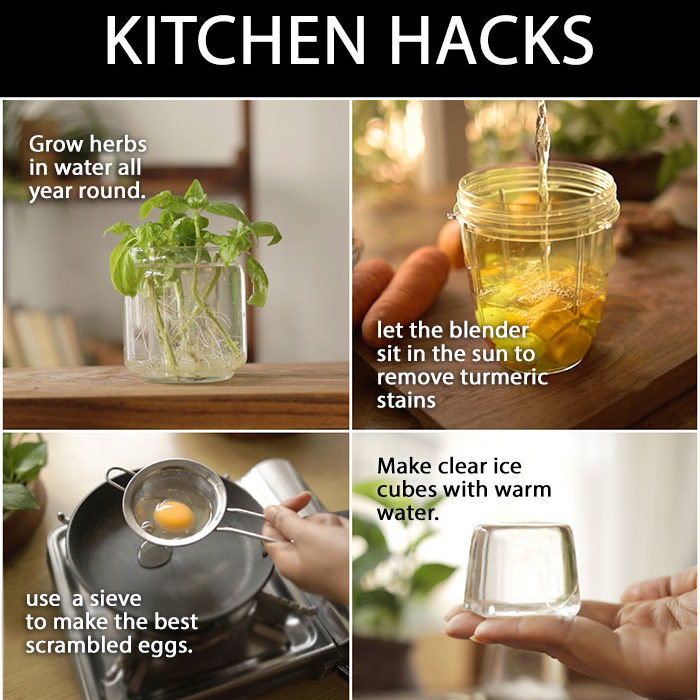 KITCHEN HACKS

Grow herbs in water all year round.

let the blender sit in the sun to remove turmeric stains

use a sieve to make the best scrambled eggs.

Make clear ice cubes with warm water.