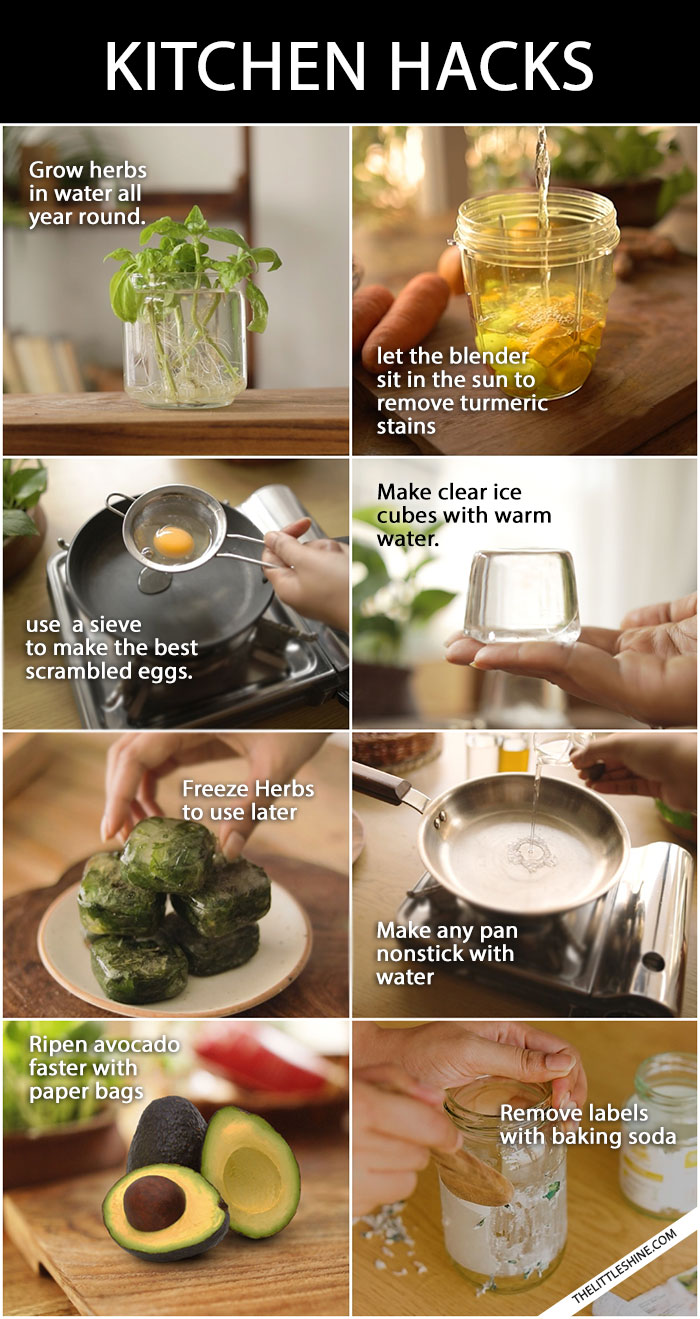 KITCHEN HACKS

Grow herbs in water all year round.

let the blender sit in the sun to remove turmeric stains

use a sieve to make the best scrambled eggs.

Make clear ice cubes with warm water.

Freeze Herbs to use later

Make any pan nonstick with water

Ripen avocado faster with paper bags

Remove labels with baking soda

THELITTLESHINE.COM