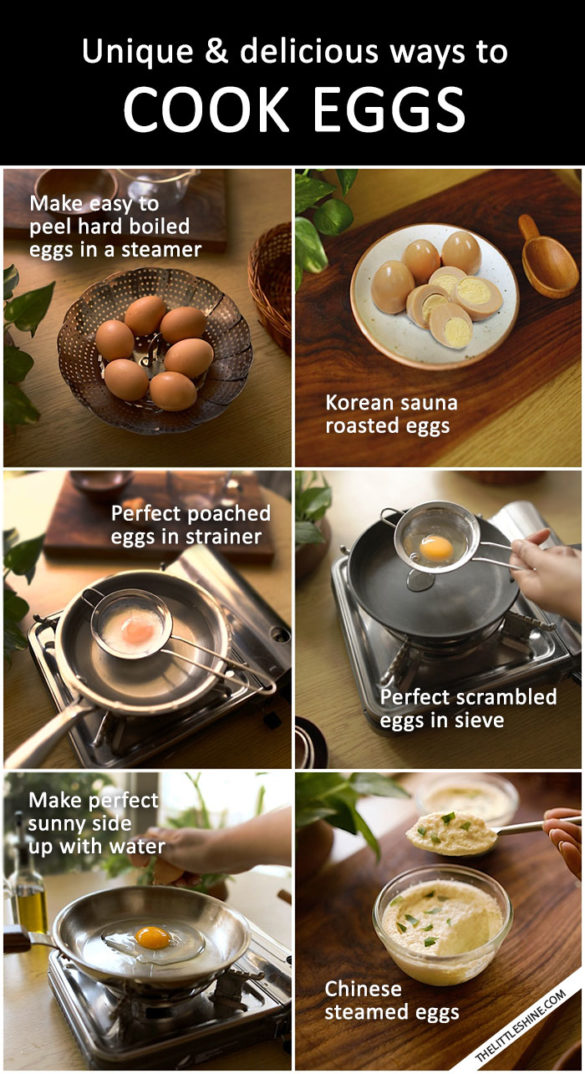 Unique & delicious ways to
COOK EGGS

Make easy to peel hard boiled eggs in a steamer

Korean sauna roasted eggs

Perfect poached eggs in strainer

Perfect scrambled eggs in sieve

Make perfect sunny side up with water

Chinese steamed eggs

THELITTLESHINE.COM