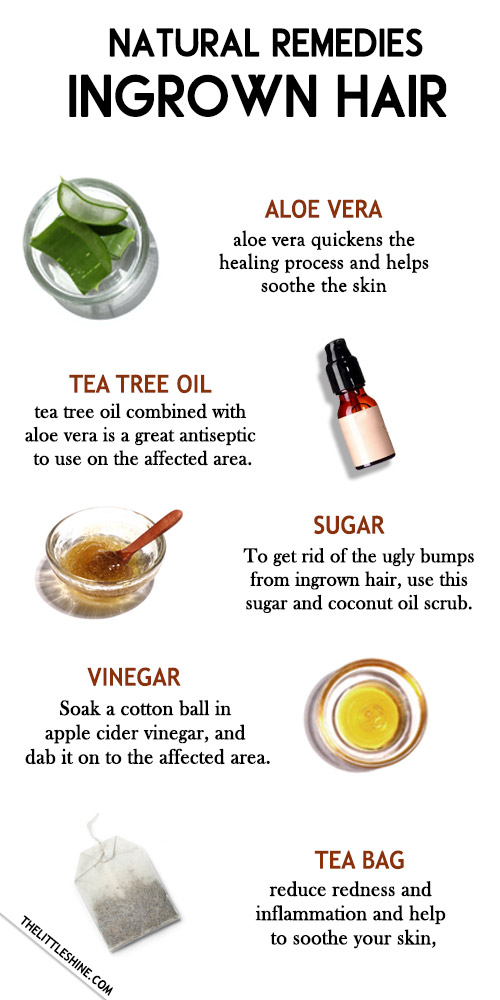 NATURAL REMEDIES
INGROWN HAIR

ALOE VERA
aloe vera quickens the healing process and helps soothe the skin

TEA TREE OIL
tea tree oil combined with aloe vera is a great antiseptic to use on the affected area.

SUGAR
To get rid of the ugly bumps from ingrown hair, use this sugar and coconut oil scrub.

VINEGAR
Soak a cotton ball in apple cider vinegar, and dab it on to the affected area.

TEA BAG
reduce redness and inflammation and help to soothe your skin,

THELITTLESHINE.COM