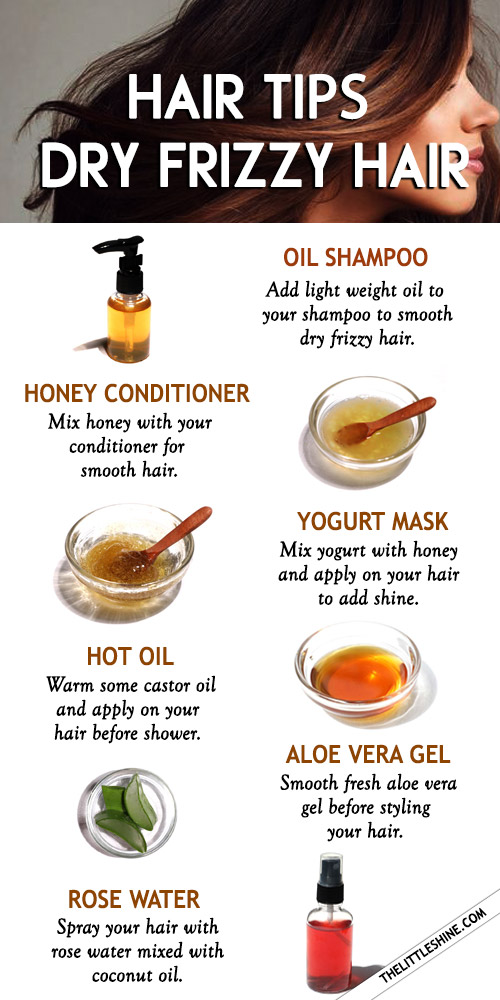 HAIR TIPS
DRY FRIZZY HAIR

OIL SHAMPOO
Add light weight oil to your shampoo to smooth dry frizzy hair.

HONEY CONDITIONER
Mix honey with your conditioner for smooth hair.

YOGURT MASK
Mix yogurt with honey and apply on your hair to add shine.

HOT OIL
Warm some castor oil and apply on your hair before shower.

ALOE VERA GEL
Smooth fresh aloe vera gel before styling your hair.

ROSE WATER
Spray your hair with rose water mixed with coconut oil.

THELITTLESHINE.COM