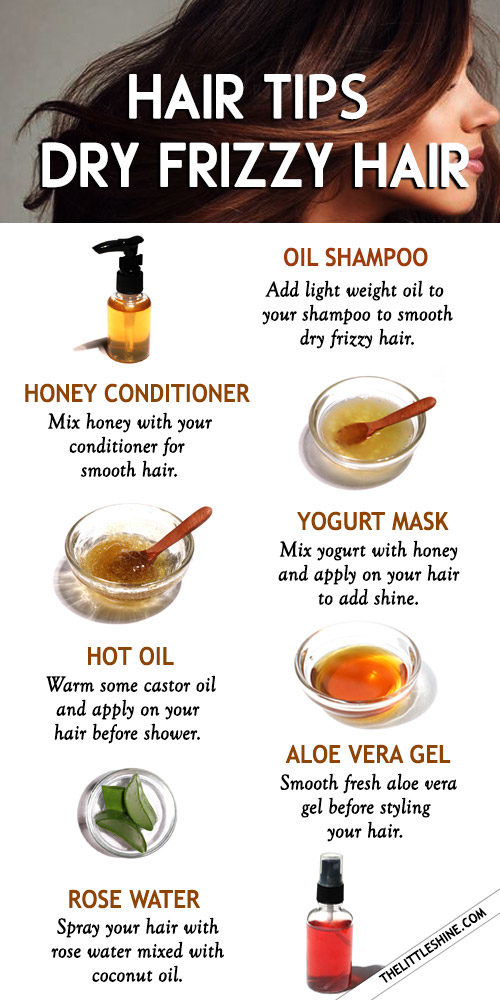 HAIR TIPS
DRY FRIZZY HAIR

OIL SHAMPOO
Add light weight oil to your shampoo to smooth dry frizzy hair.

HONEY CONDITIONER
Mix honey with your conditioner for smooth hair.

YOGURT MASK
Mix yogurt with honey and apply on your hair to add shine.

HOT OIL
Warm some castor oil and apply on your hair before shower.

ALOE VERA GEL
Smooth fresh aloe vera gel before styling your hair.

ROSE WATER
Spray your hair with rose water mixed with coconut oil.

THELITTLESHINE.COM