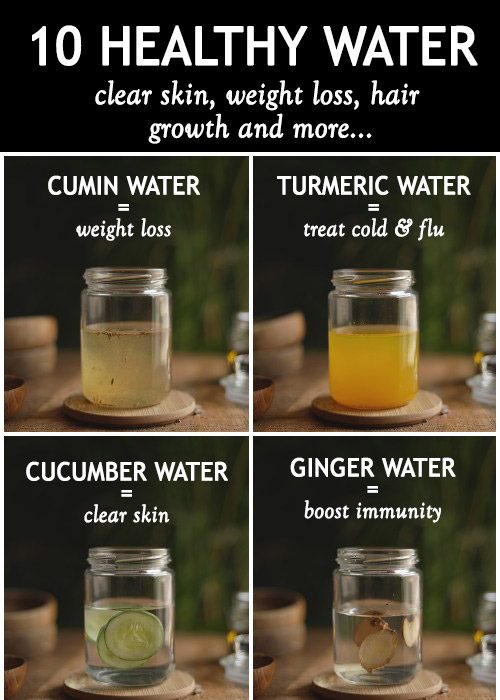 10 HEALTHY WATER

clear skin, weight loss, hair growth and more...

CUMIN WATER
=
weight loss

TURMERIC WATER
=
treat cold & flu

CUCUMBER WATER
=
clear skin

GINGER WATER
=
boost immunity