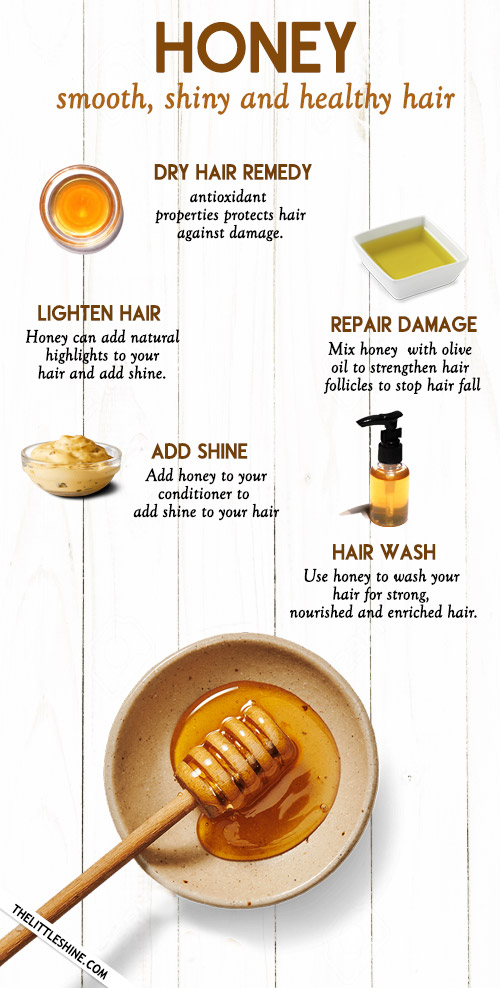 HONEY
smooth, shiny and healthy hair

DRY HAIR REMEDY
antioxidant properties protects hair against damage.

LIGHTEN HAIR
Honey can add natural highlights to your hair and add shine.

REPAIR DAMAGE
Mix honey with olive oil to strengthen hair follicles to stop hair fall

ADD SHINE
Add honey to your conditioner to add shine to your hair

HAIR WASH
Use honey to wash your hair for strong, nourished and enriched hair.

THELITTLESHINE.COM