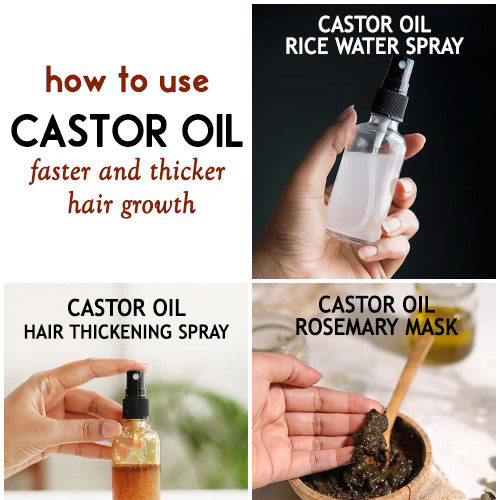 how to use
CASTOR OIL
faster and thicker hair growth

CASTOR OIL
RICE WATER SPRAY

CASTOR OIL
HAIR THICKENING SPRAY

CASTOR OIL
ROSEMARY MASK