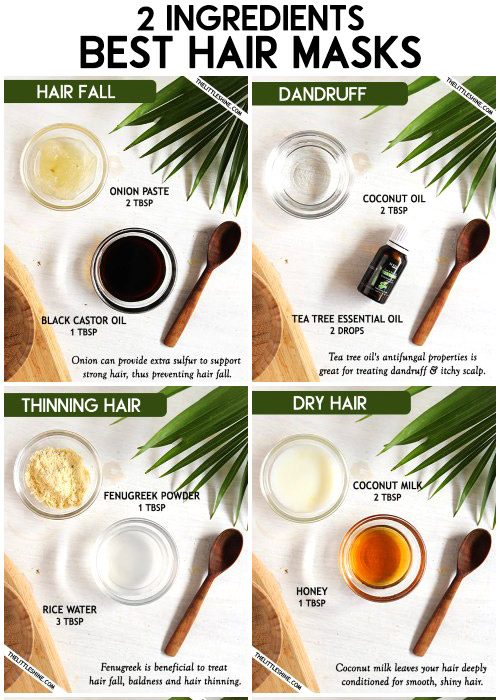 2 INGREDIENTS
BEST HAIR MASKS

HAIR FALL

THELITTLESHINE.COM

ONION PASTE
2 TBSP

BLACK CASTOR OIL
1 TBSP

Onion can provide extra sulfur to support strong hair, thus preventing hair fall.

DANDRUFF

THELITTLESHINE.COM

COCONUT OIL
2 TBSP

TEA TREE ESSENTIAL OIL
2 DROPS

Tea tree oil's antifungal properties is great for treating dandruff & itchy scalp.

THINNING HAIR

FENUGREEK POWDER
1 TBSP

RICE WATER
3 TBSP

THELITTLESHINE.COM

Fenugreek is beneficial to treat hair fall, baldness and hair thinning.

DRY HAIR

COCONUT MILK
2 TBSP

HONEY
1 TBSP

THELITTLESHINE.COM

Coconut milk leaves your hair deeply conditioned for smooth, shiny hair.