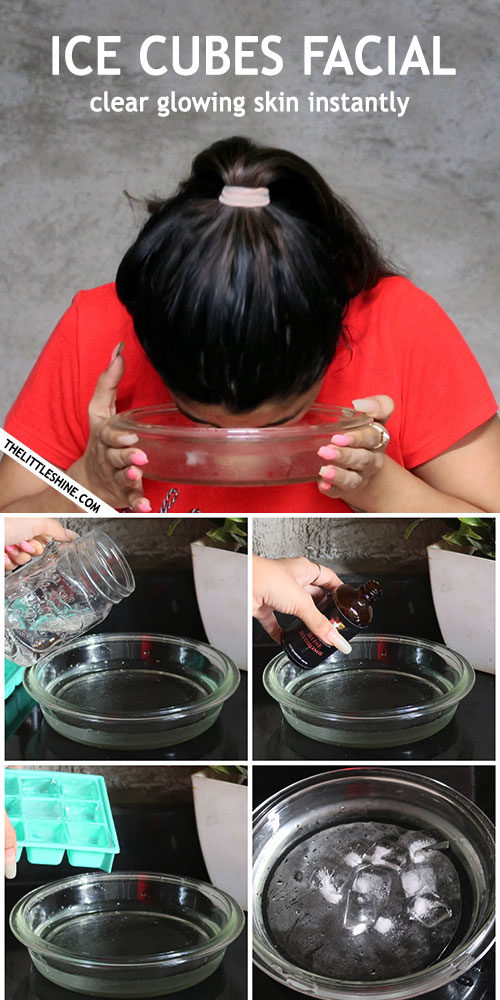 ICE CUBES FACIAL
clear glowing skin instantly

THELITTLESHINE.COM