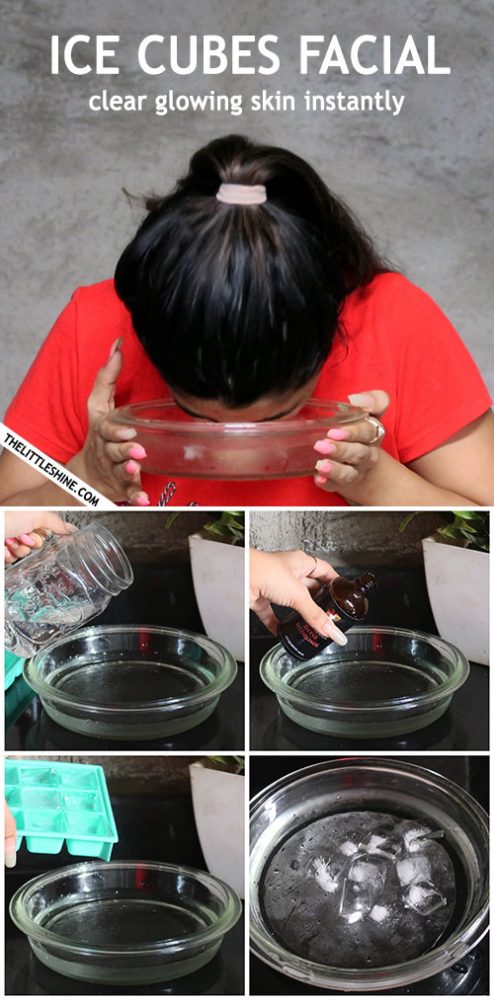 ICE CUBES FACIAL
clear glowing skin instantly

THELITTLESHINE.COM