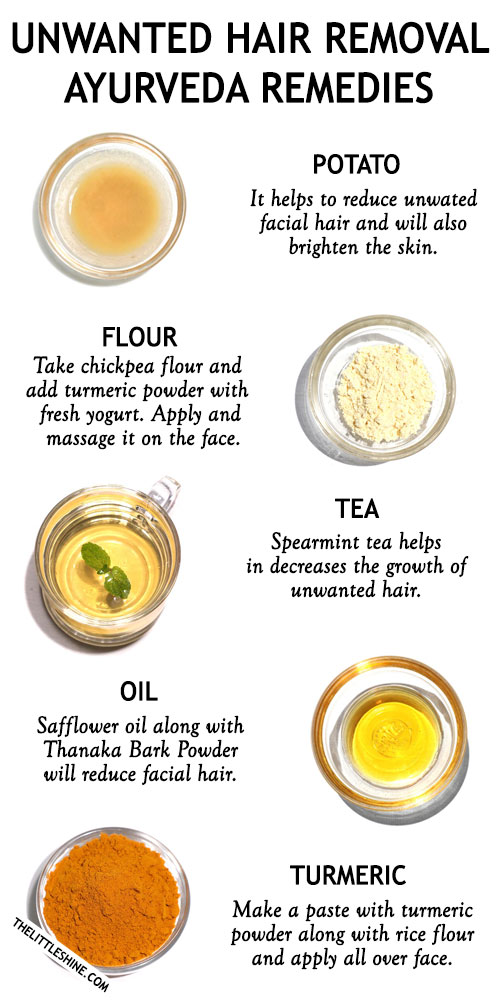 UNWANTED HAIR REMOVAL AYURVEDA REMEDIES

POTATO
It helps to reduce unwated facial hair and will also brighten the skin.

FLOUR
Take chickpea flour and add turmeric powder with fresh yogurt. Apply and massage it on the face.

TEA
Spearmint tea helps in decreases the growth of unwanted hair.

OIL
Safflower oil along with Thanaka Bark Powder will reduce facial hair.

TURMERIC
Make a paste with turmeric powder along with rice flour and apply all over face.

THELITTLESHINE.COM