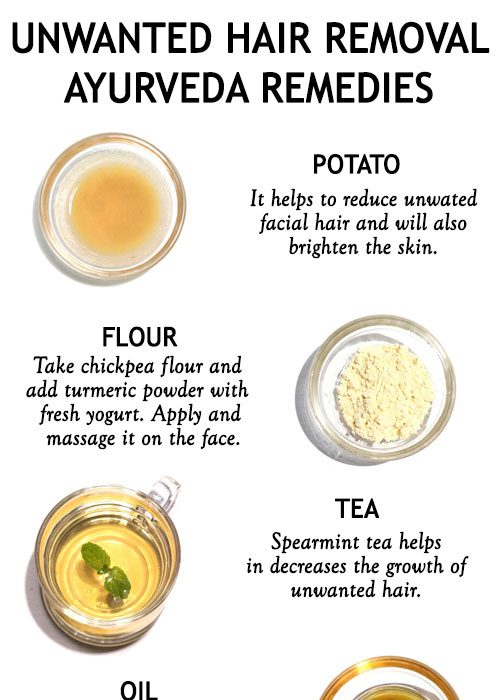 UNWANTED HAIR REMOVAL AYURVEDA REMEDIES

POTATO
It helps to reduce unwated facial hair and will also brighten the skin.

FLOUR
Take chickpea flour and add turmeric powder with fresh yogurt. Apply and massage it on the face.

TEA
Spearmint tea helps in decreases the growth of unwanted hair.

OIL