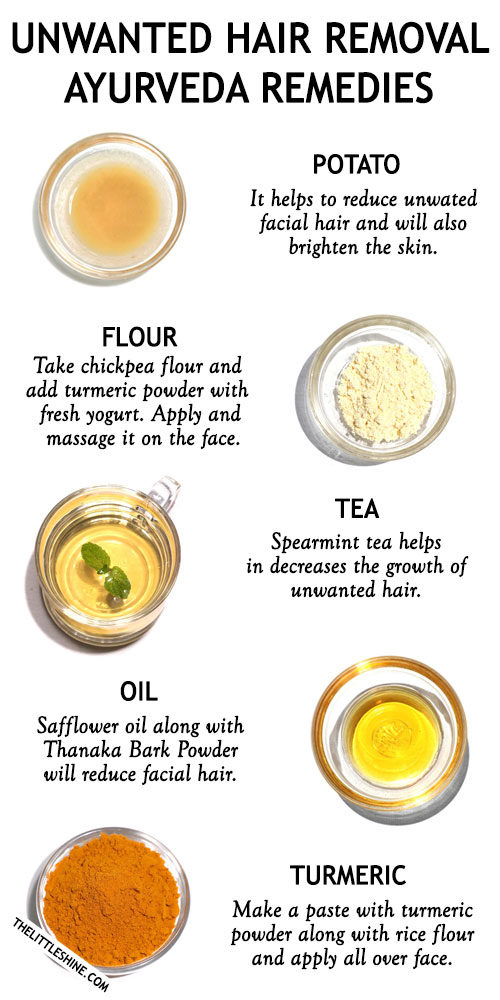 UNWANTED HAIR REMOVAL AYURVEDA REMEDIES

POTATO
It helps to reduce unwated facial hair and will also brighten the skin.

FLOUR
Take chickpea flour and add turmeric powder with fresh yogurt. Apply and massage it on the face.

TEA
Spearmint tea helps in decreases the growth of unwanted hair.

OIL
Safflower oil along with Thanaka Bark Powder will reduce facial hair.

TURMERIC
Make a paste with turmeric powder along with rice flour and apply all over face.

THELITTLESHINE.COM