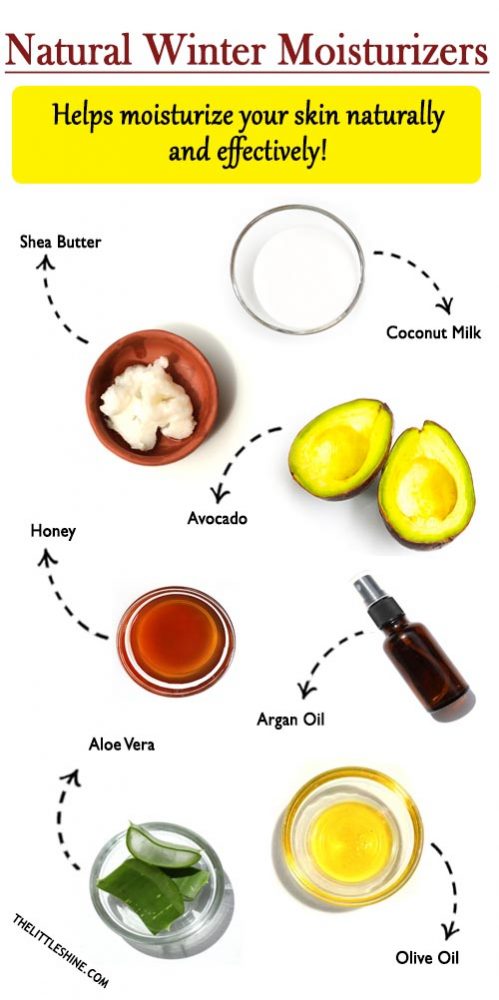 Natural Winter Moisturizers

Helps moisturize your skin naturally and effectively!

Shea Butter

Coconut Milk

Avocado

Honey

Argan Oil

Aloe Vera

Olive Oil

THELITTLESHINE.COM