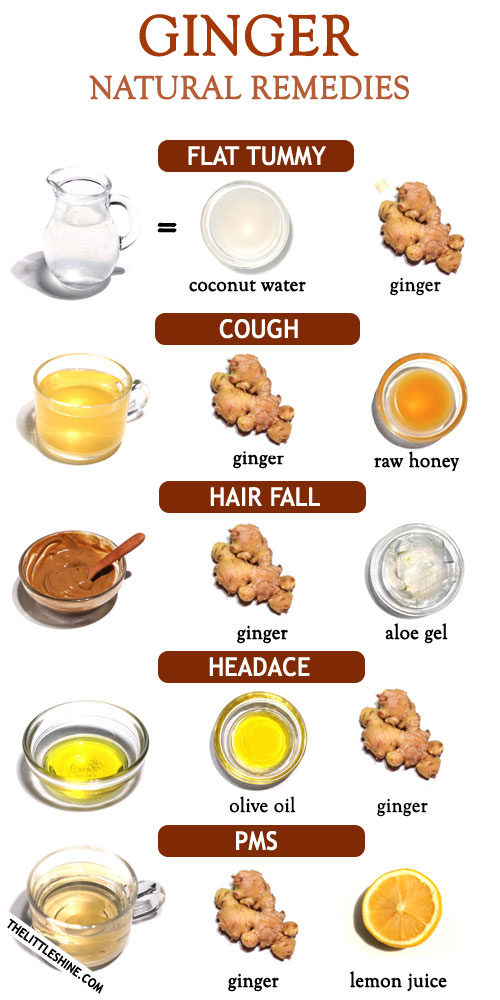 GINGER
NATURAL REMEDIES

FLAT TUMMY

=

coconut water

ginger

COUGH

ginger

raw honey

HAIR FALL

ginger

aloe gel

HEADACE

olive oil

ginger

PMS

THELITTLESHINE.COM

ginger

lemon juice