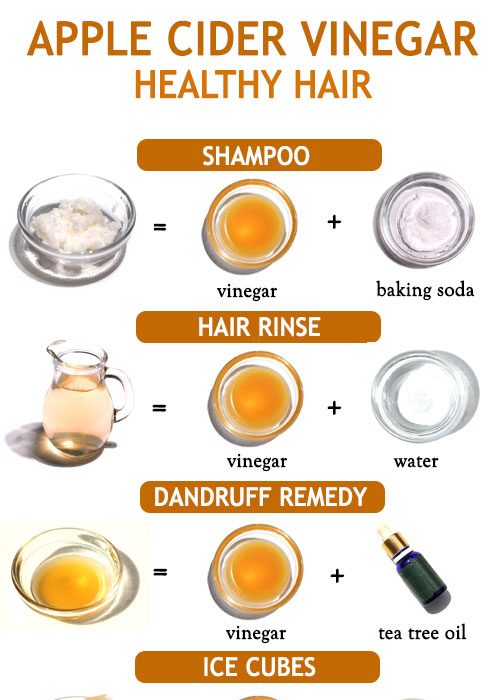 APPLE CIDER VINEGAR
HEALTHY HAIR

SHAMPOO

= + 

vinegar baking soda

HAIR RINSE

= +

vinegar water

DANDRUFF REMEDY

= +

vinegar tea tree oil

ICE CUBES