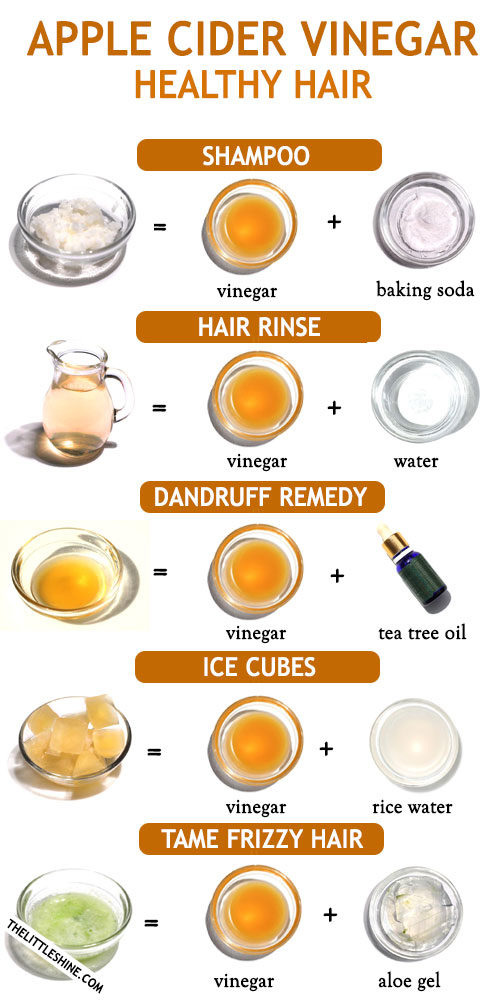 APPLE CIDER VINEGAR
HEALTHY HAIR

SHAMPOO

= vinegar + baking soda

HAIR RINSE

= vinegar + water

DANDRUFF REMEDY

= vinegar + tea tree oil

ICE CUBES

= vinegar + rice water

TAME FRIZZY HAIR

= vinegar + aloe gel

THELITTLESHINE.COM