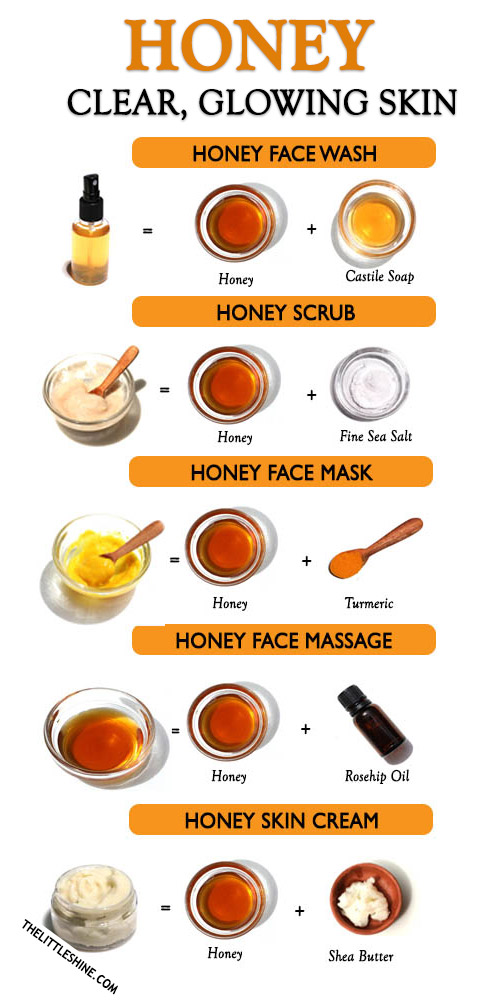 HONEY
CLEAR, GLOWING SKIN

HONEY FACE WASH
= Honey + Castile Soap

HONEY SCRUB
= Honey + Fine Sea Salt

HONEY FACE MASK
= Honey + Turmeric

HONEY FACE MASSAGE
= Honey + Rosehip Oil

HONEY SKIN CREAM
= Honey + Shea Butter

THELITTLESHINE.COM