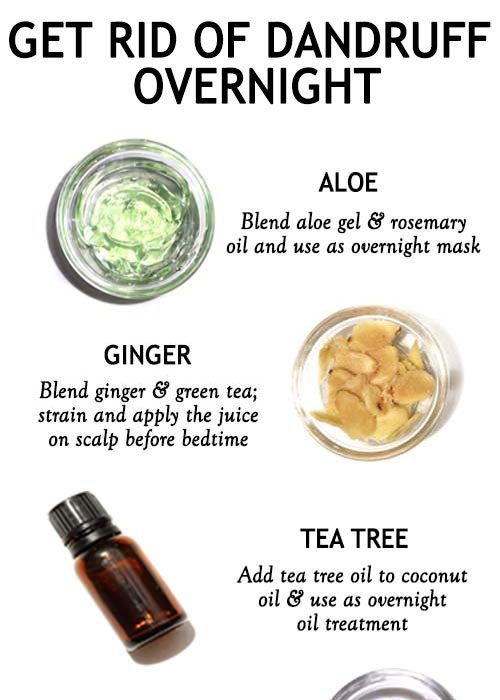 GET RID OF DANDRUFF OVERNIGHT

ALOE

Blend aloe gel & rosemary oil and use as overnight mask

GINGER

Blend ginger & green tea; strain and apply the juice on scalp before bedtime

TEA TREE

Add tea tree oil to coconut oil & use as overnight oil treatment