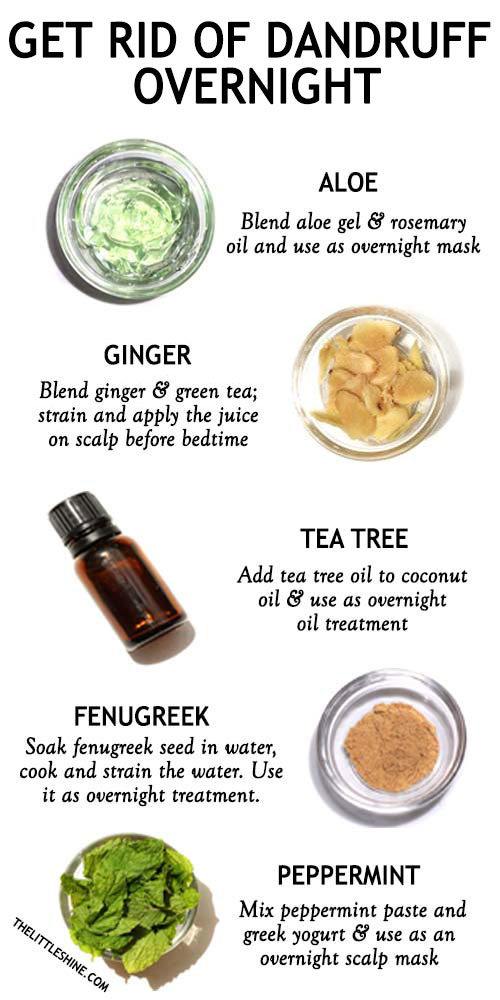 GET RID OF DANDRUFF OVERNIGHT

ALOE
Blend aloe gel & rosemary oil and use as overnight mask

GINGER
Blend ginger & green tea; strain and apply the juice on scalp before bedtime

TEA TREE
Add tea tree oil to coconut oil & use as overnight oil treatment

FENUGREEK
Soak fenugreek seed in water, cook and strain the water. Use it as overnight treatment.

PEPPERMINT
Mix peppermint paste and greek yogurt & use as an overnight scalp mask

THELITTLESHINE.COM