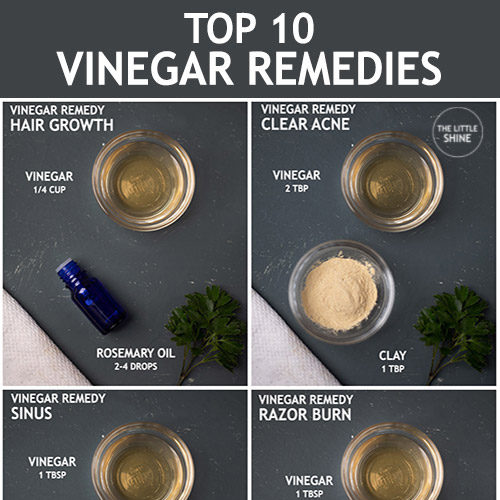 TOP 10
VINEGAR REMEDIES

VINEGAR REMEDY
HAIR GROWTH

VINEGAR
1/4 CUP

ROSEMARY OIL
2-4 DROPS

VINEGAR REMEDY
CLEAR ACNE

THE LITTLE SHINE

VINEGAR
2 TBP

CLAY
1 TBP

VINEGAR REMEDY
SINUS

VINEGAR
1 TBSP

VINEGAR REMEDY
RAZOR BURN

VINEGAR
1 TBSP