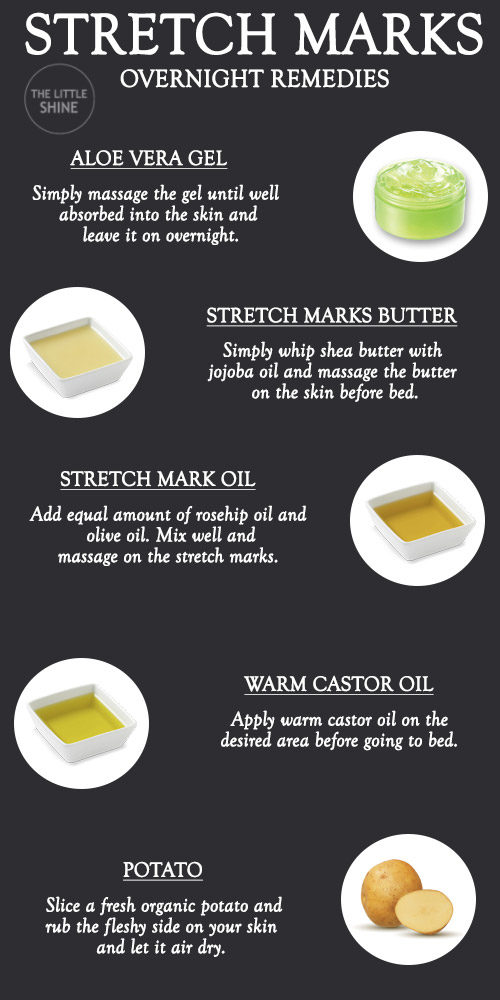 STRETCH MARKS
OVERNIGHT REMEDIES

THE LITTLE SHINE

ALOE VERA GEL

Simply massage the gel until well absorbed into the skin and leave it on overnight.

STRETCH MARKS BUTTER

Simply whip shea butter with jojoba oil and massage the butter on the skin before bed.

STRETCH MARK OIL

Add equal amount of rosehip oil and olive oil. Mix well and massage on the stretch marks.

WARM CASTOR OIL

Apply warm castor oil on the desired area before going to bed.

POTATO

Slice a fresh organic potato and rub the fleshy side on your skin and let it air dry.