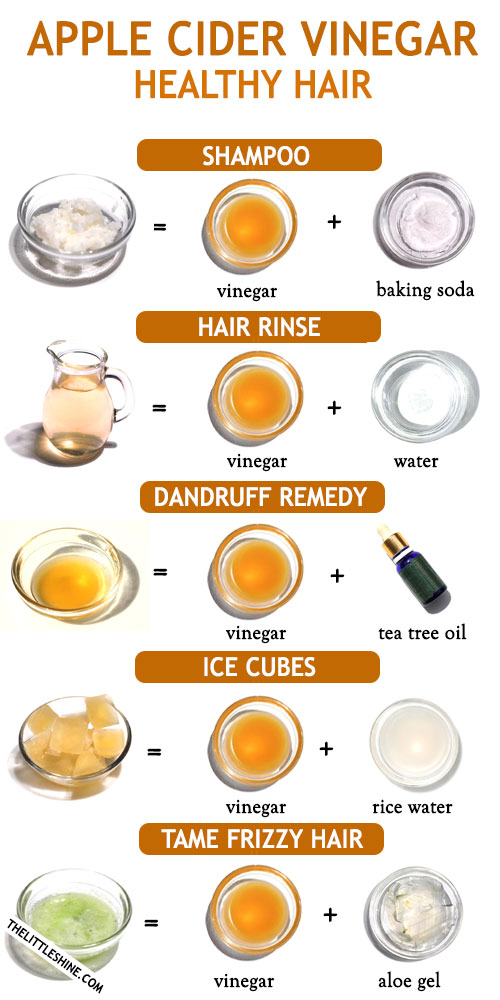 APPLE CIDER VINEGAR
HEALTHY HAIR

SHAMPOO

= vinegar + baking soda

HAIR RINSE

= vinegar + water

DANDRUFF REMEDY

= vinegar + tea tree oil

ICE CUBES

= vinegar + rice water

TAME FRIZZY HAIR

= vinegar + aloe gel

THELITTLESHINE.COM